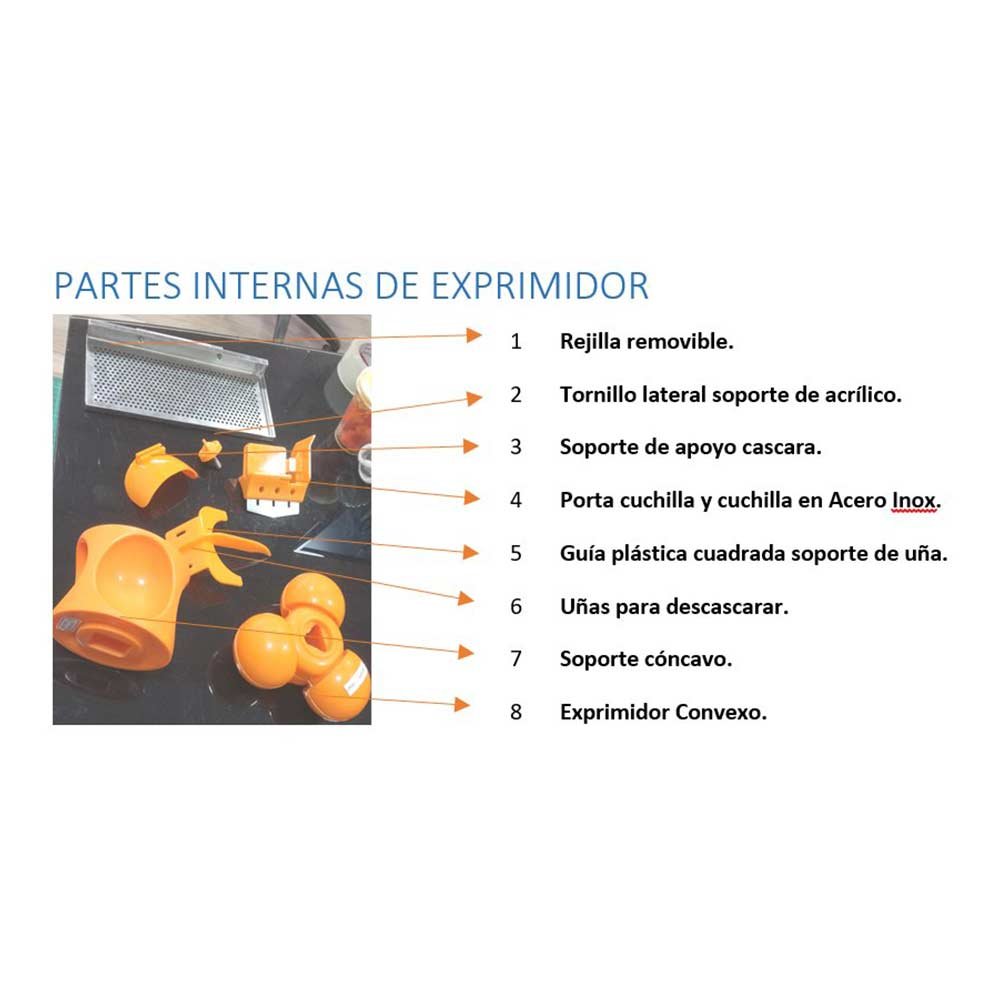 PARTES INTERNAS DE EXPRIMIDOR

1 Rejilla removible.

2 Tornillo lateral soporte de acrílico.

3 Soporte de apoyo cascara.

4 Porta cuchilla y cuchilla en Acero Inox.

5 Guía plástica cuadrada soporte de uña.

6 Uñas para descascarar.

7 Soporte cóncavo.

8 Exprimidor Convexo.